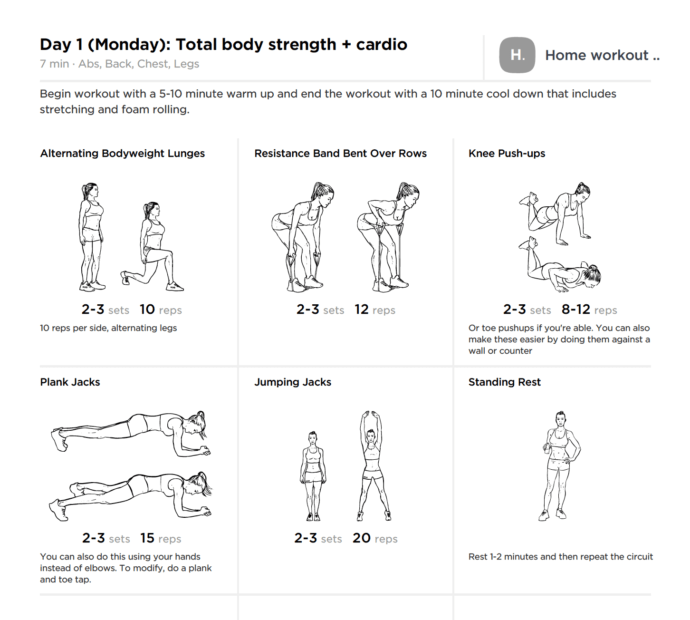 Day 1 (Monday): Total body strength + cardio
7 min · Abs, Back, Chest, Legs

H.

Home workout ..

Begin workout with a 5-10 minute warm up and end the workout with a 10 minute cool down that includes stretching and foam rolling.

Alternating Bodyweight Lunges

2-3 sets 10 reps

10 reps per side, alternating legs

Resistance Band Bent Over Rows

2-3 sets 12 reps

Knee Push-ups

2-3 sets 8-12 reps

Or toe pushups if you're able. You can also make these easier by doing them against a wall or counter

Plank Jacks

2-3 sets 15 reps

You can also do this using your hands instead of elbows. To modify, do a plank and toe tap.

Jumping Jacks

2-3 sets 20 reps

Standing Rest

Rest 1-2 minutes and then repeat the circuit