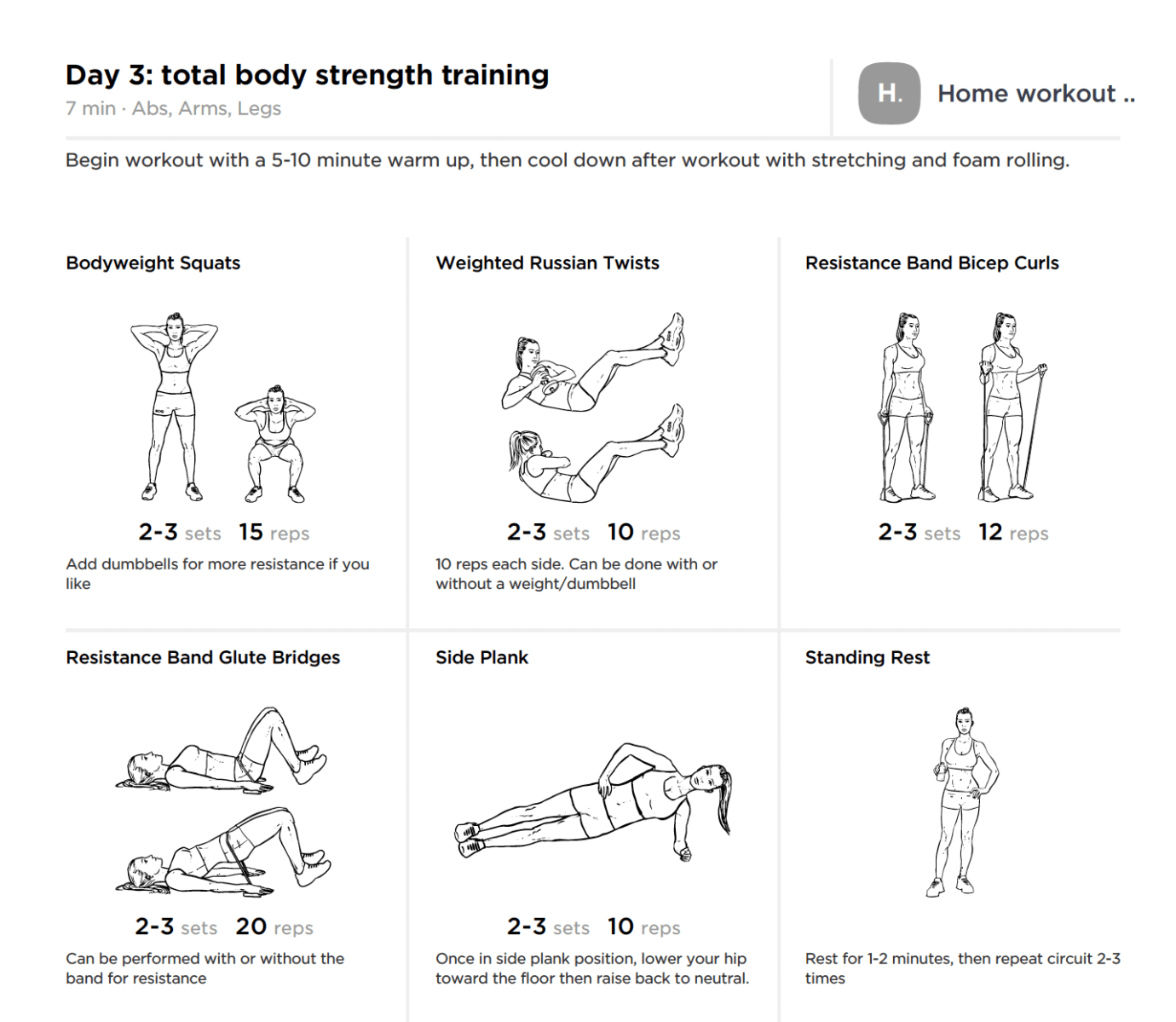 Day 3: total body strength training
7 min · Abs, Arms, Legs

H. Home workout ..

Begin workout with a 5-10 minute warm up, then cool down after workout with stretching and foam rolling.

Bodyweight Squats

2-3 sets 15 reps

Add dumbbells for more resistance if you like

Weighted Russian Twists

2-3 sets 10 reps

10 reps each side. Can be done with or without a weight/dumbbell

Resistance Band Bicep Curls

2-3 sets 12 reps

Resistance Band Glute Bridges

2-3 sets 20 reps

Can be performed with or without the band for resistance

Side Plank

2-3 sets 10 reps

Once in side plank position, lower your hip toward the floor then raise back to neutral.

Standing Rest

Rest for 1-2 minutes, then repeat circuit 2-3 times