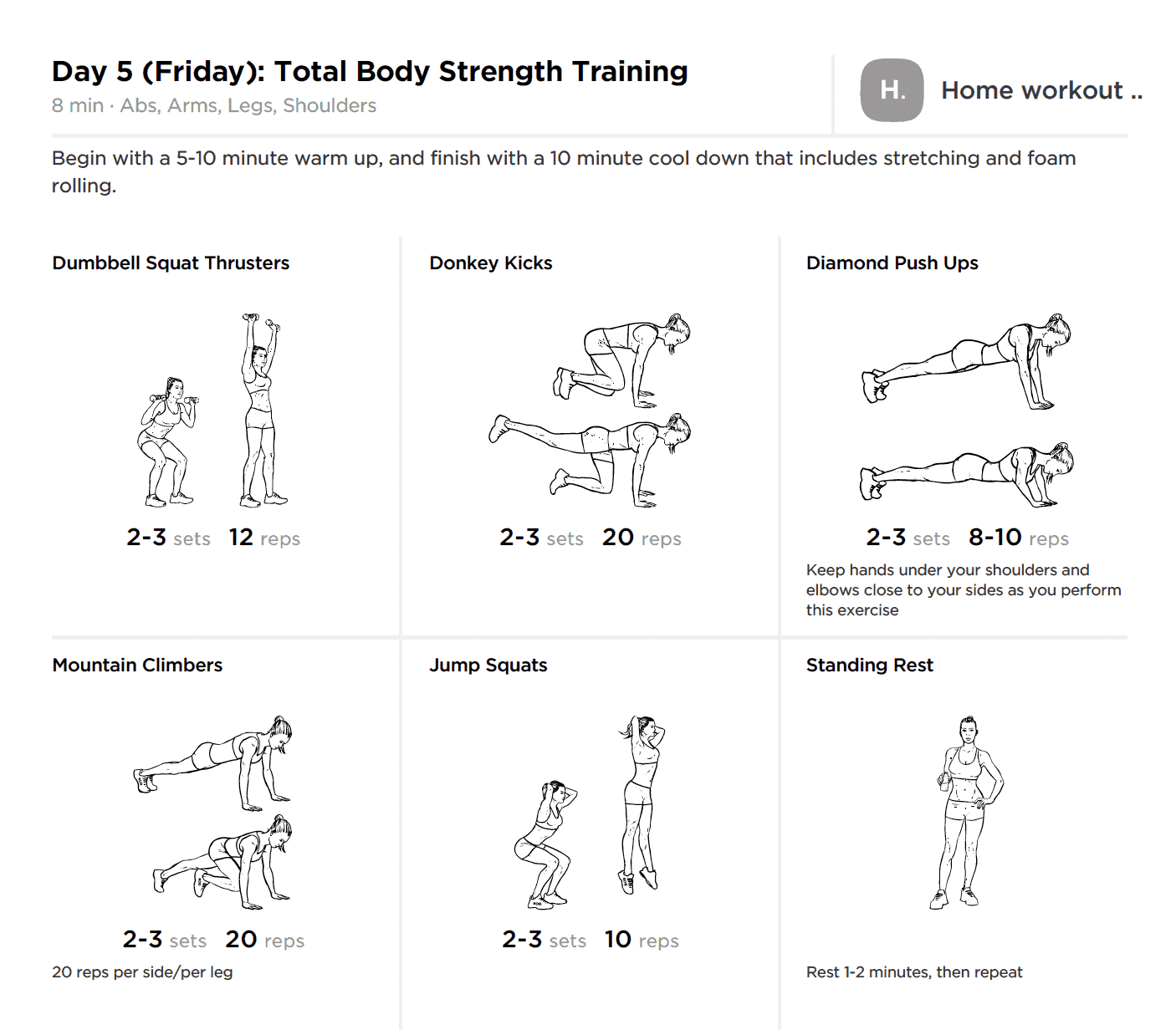 Day 5 (Friday): Total Body Strength Training
8 min · Abs, Arms, Legs, Shoulders

H. Home workout ..

Begin with a 5-10 minute warm up, and finish with a 10 minute cool down that includes stretching and foam rolling.

Dumbbell Squat Thrusters

2-3 sets 12 reps

Donkey Kicks

2-3 sets 20 reps

Diamond Push Ups

2-3 sets 8-10 reps

Keep hands under your shoulders and elbows close to your sides as you perform this exercise

Mountain Climbers

2-3 sets 20 reps

20 reps per side/per leg

Jump Squats

2-3 sets 10 reps

Standing Rest

Rest 1-2 minutes, then repeat