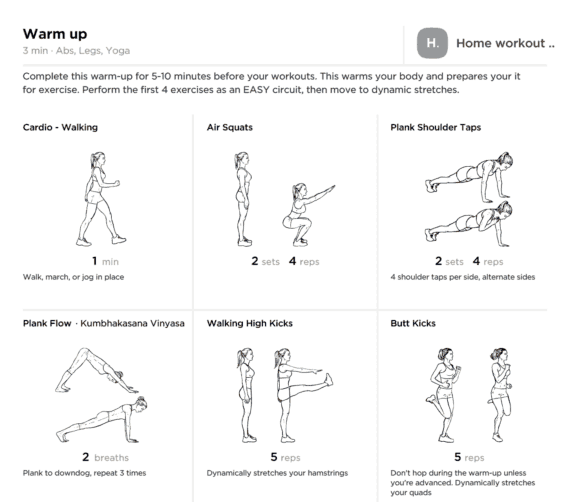 Warm up
3 min · Abs, Legs, Yoga

H. Home workout ..

Complete this warm-up for 5-10 minutes before your workouts. This warms your body and prepares your it for exercise. Perform the first 4 exercises as an EASY circuit, then move to dynamic stretches.

Cardio - Walking

1 min

Walk, march, or jog in place

Air Squats

2 sets 4 reps

Plank Shoulder Taps

2 sets 4 reps

4 shoulder taps per side, alternate sides

Plank Flow · Kumbhakasana Vinyasa

2 breaths

Plank to downdog, repeat 3 times

Walking High Kicks

5 reps

Dynamically stretches your hamstrings

Butt Kicks

5 reps

Don't hop during the warm-up unless you're advanced. Dynamically stretches your quads