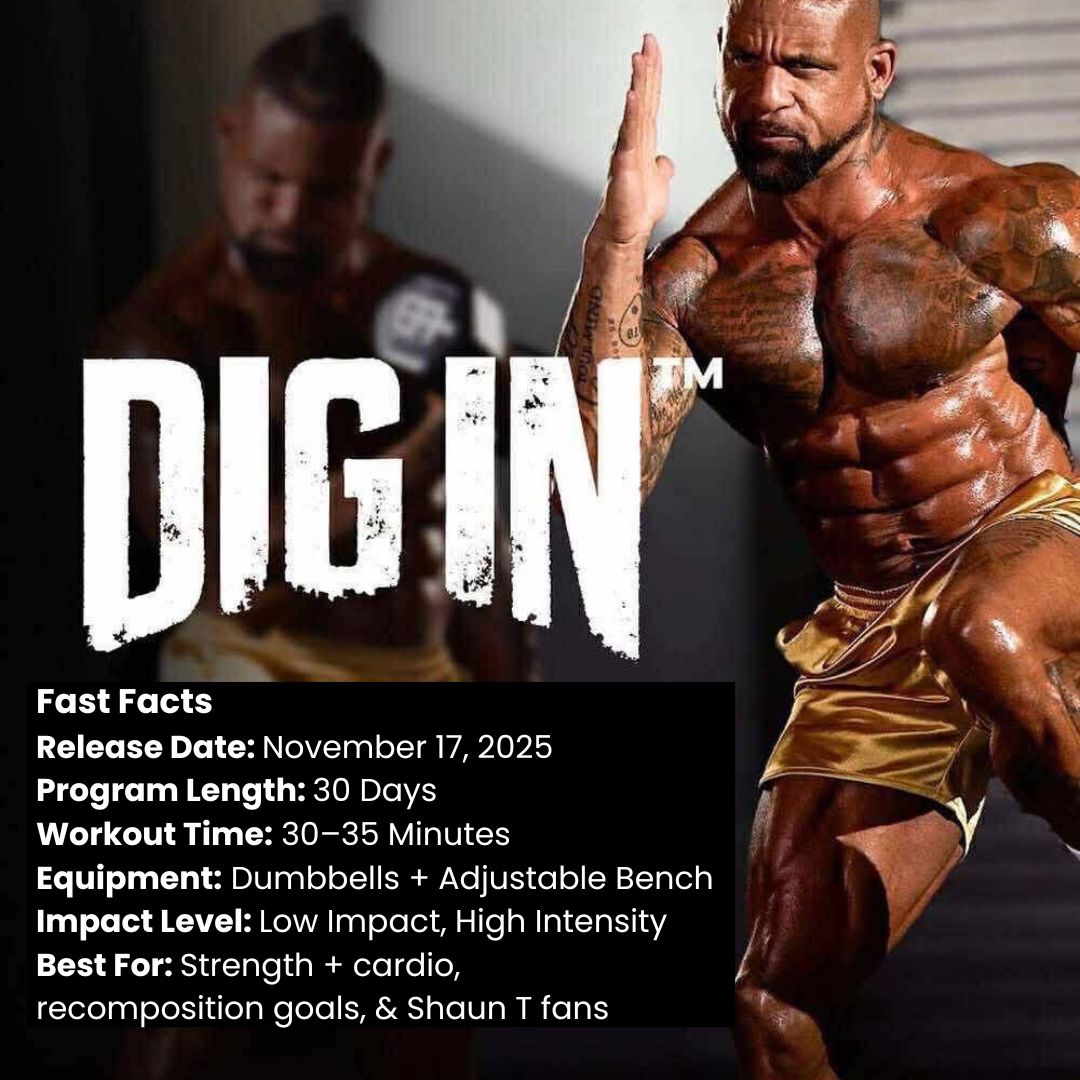 DIG IN™

Fast Facts
Release Date: November 17, 2025
Program Length: 30 Days
Workout Time: 30–35 Minutes
Equipment: Dumbbells + Adjustable Bench
Impact Level: Low Impact, High Intensity
Best For: Strength + cardio, recomposition goals, & Shaun T fans